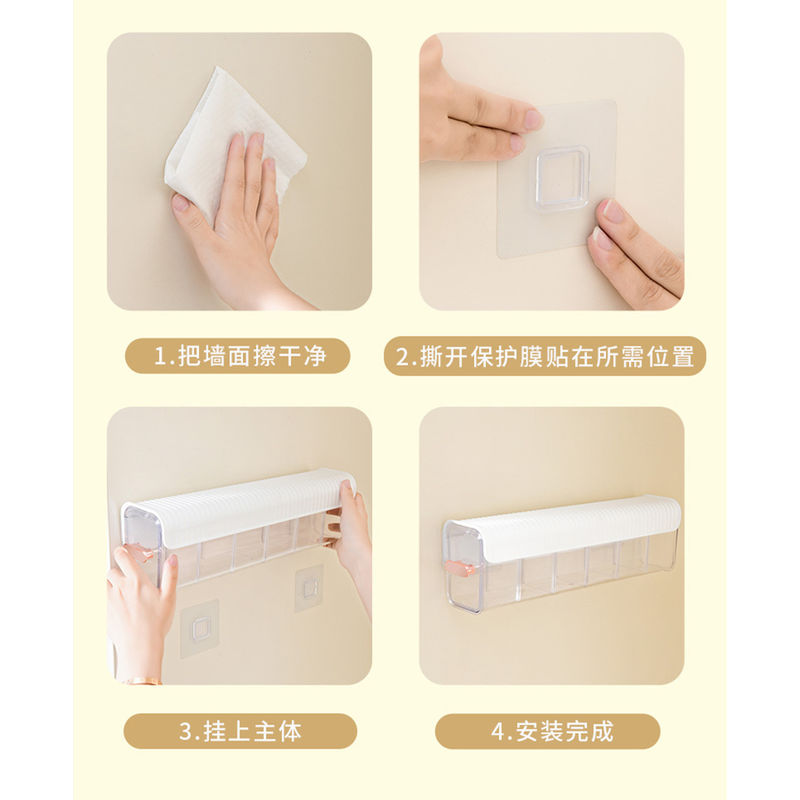 1.把墙面擦干净

2.撕开保护膜贴在所需位置

3.挂上主体

4.安装完成